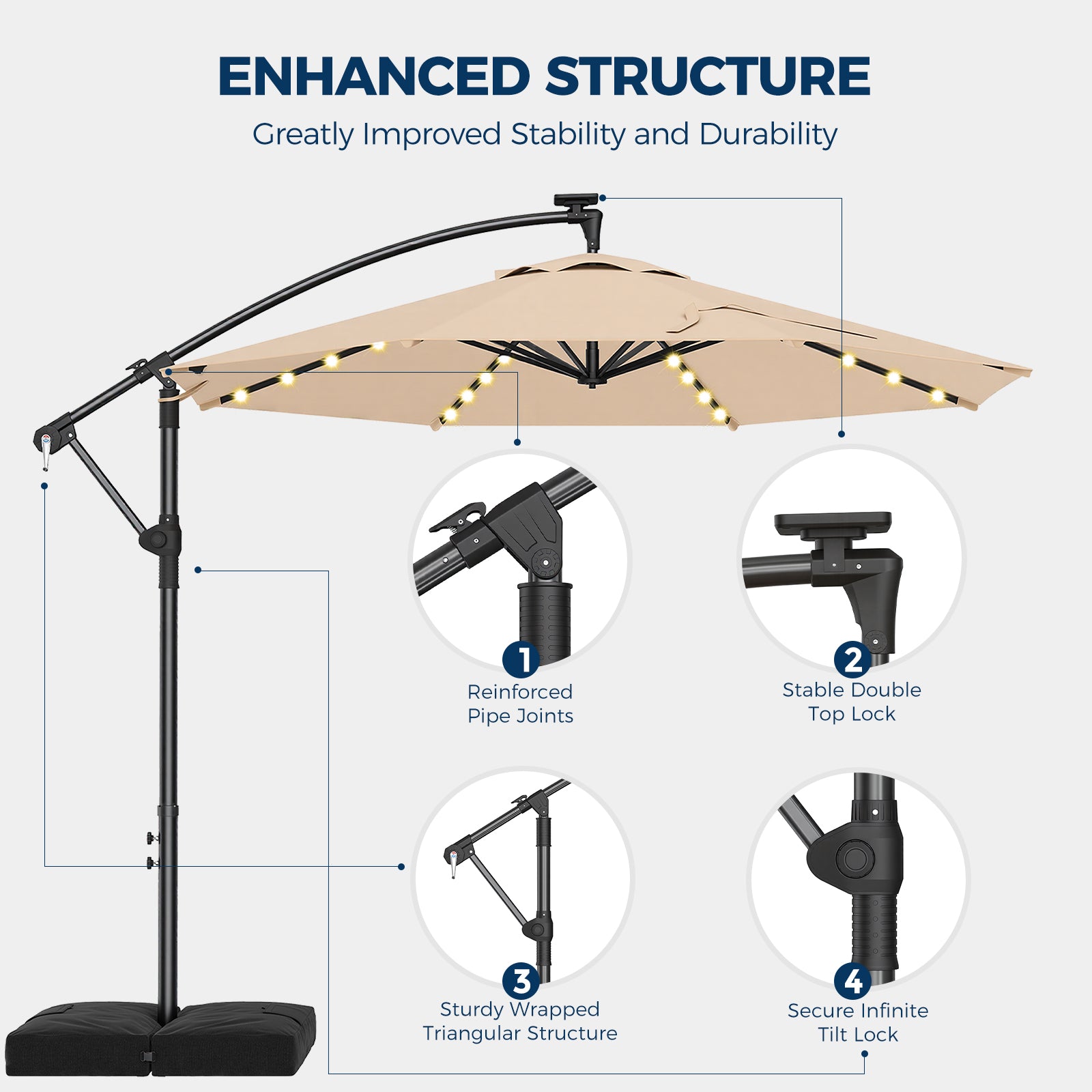 ENHANCED STRUCTURE

Greatly Improved Stability and Durability

1
Reinforced Pipe Joints

2
Stable Double Top Lock

3
Sturdy Wrapped Triangular Structure

4
Secure Infinite Tilt Lock